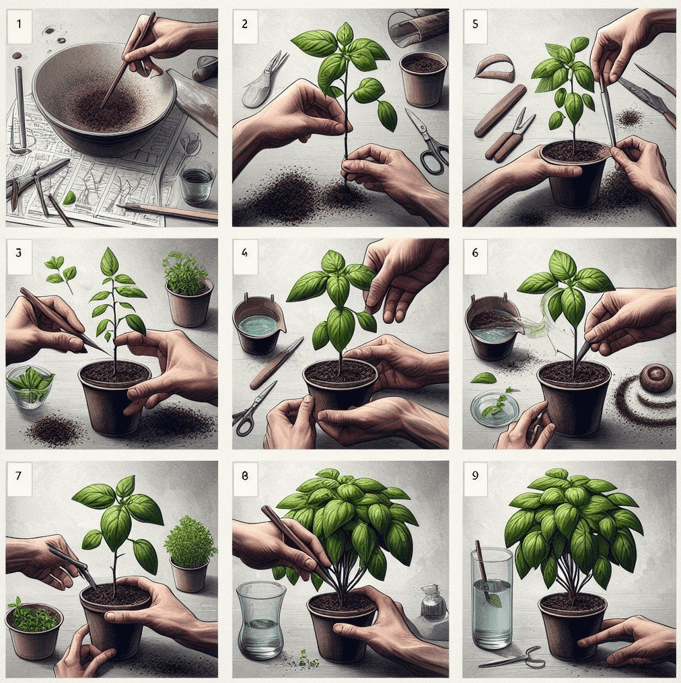 1

2

5

3

4

6

7

8

9